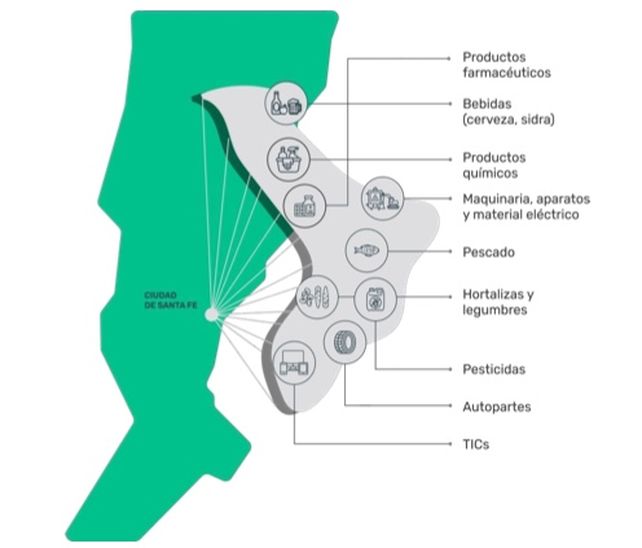 CIUDAD DE SANTA FE

Productos farmacéuticos

Bebidas (cerveza, sidra)

Productos químicos

Maquinaria, aparatos y material eléctrico

Pescado

Hortalizas y legumbres

Pesticidas

Autopartes

TICs